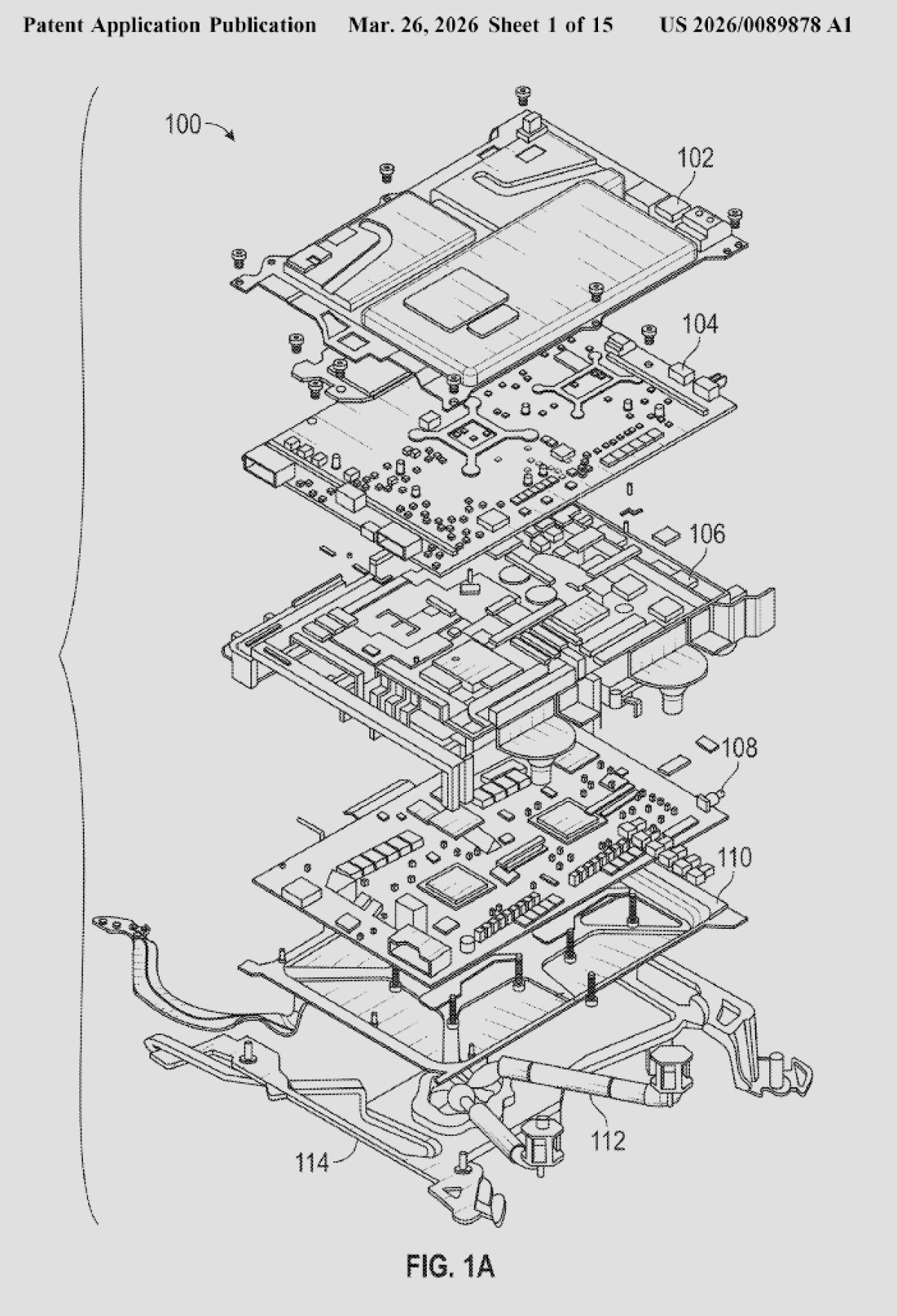 Patent Application Publication Mar. 26, 2026 Sheet 1 of 15 US 2026/0089878 A1

100

102

104

106

108

110

112

114

FIG. 1A