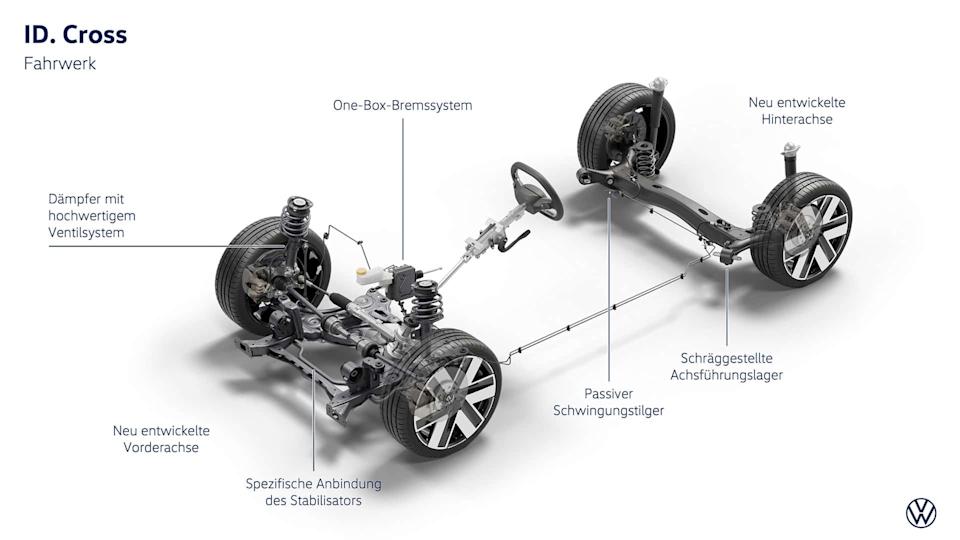 ID. Cross
Fahrwerk

One-Box-Bremssystem

Neu entwickelte Hinterachse

Dämpfer mit hochwertigem Ventilsystem

Schräggestellte Achsführungslager

Passiver Schwingungstilger

Neu entwickelte Vorderachse

Spezifische Anbindung des Stabilisators