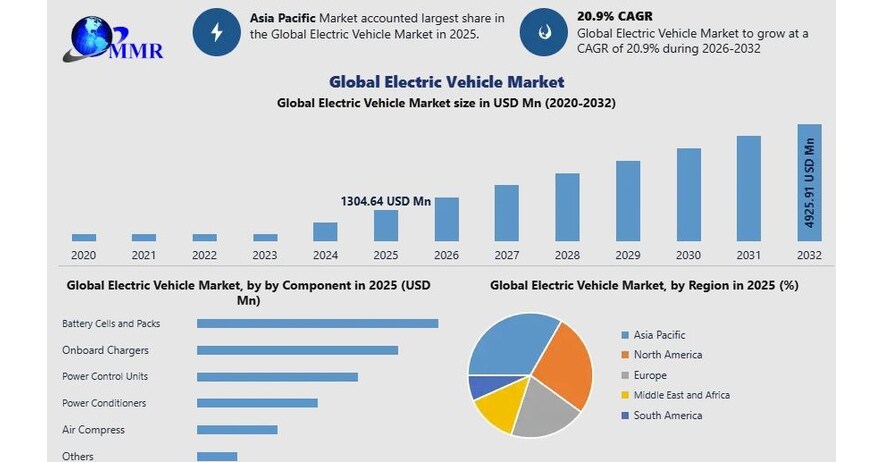 MMR

Asia Pacific Market accounted largest share in the Global Electric Vehicle Market in 2025.

20.9% CAGR
Global Electric Vehicle Market to grow at a CAGR of 20.9% during 2026-2032

Global Electric Vehicle Market
Global Electric Vehicle Market size in USD Mn (2020-2032)

1304.64 USD Mn

4925.91 USD Mn

2020 2021 2022 2023 2024 2025 2026 2027 2028 2029 2030 2031 2032

Global Electric Vehicle Market, by by Component in 2025 (USD Mn)

Battery Cells and Packs
Onboard Chargers
Power Control Units
Power Conditioners
Air Compress
Others

Global Electric Vehicle Market, by Region in 2025 (%)

Asia Pacific
North America
Europe
Middle East and Africa
South America