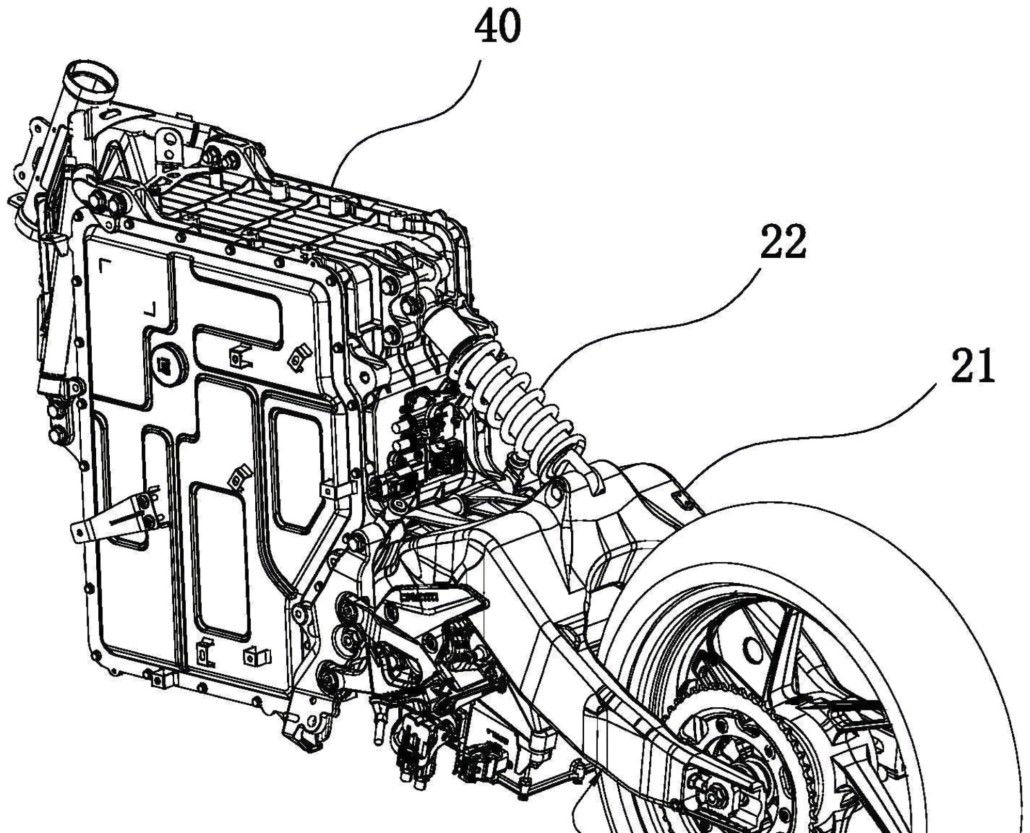 40

22

21