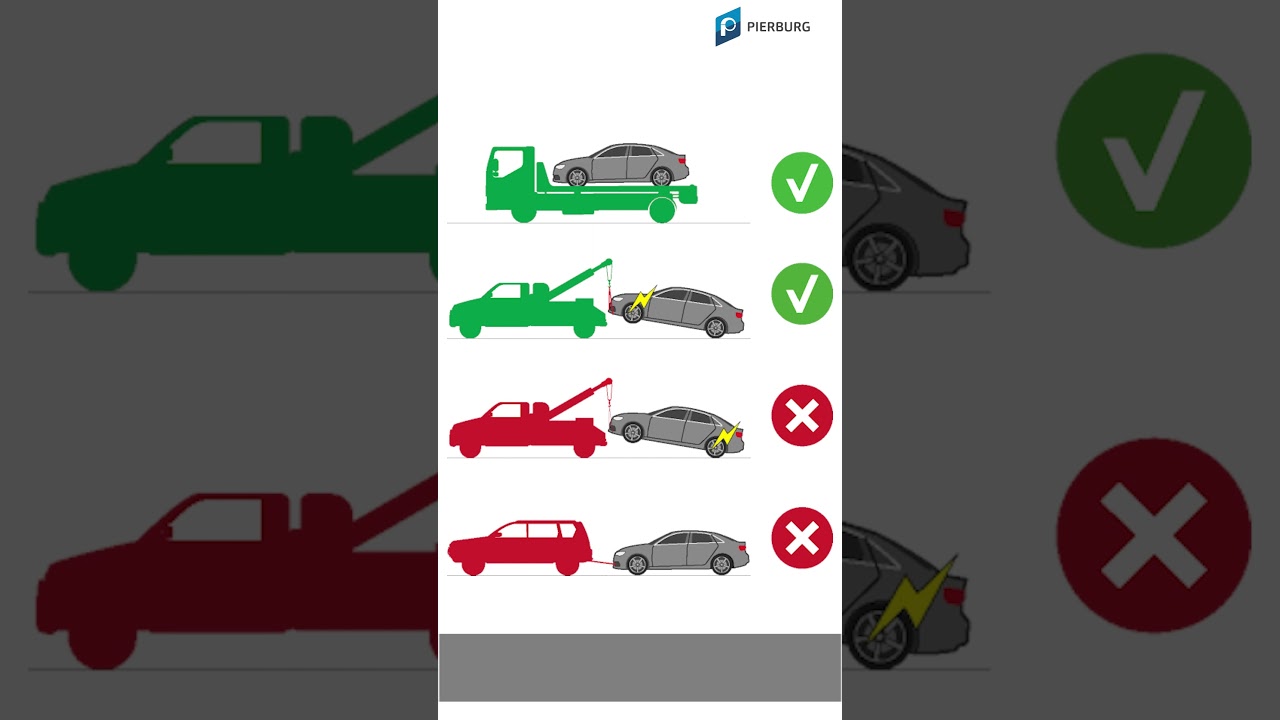 PIERBURG