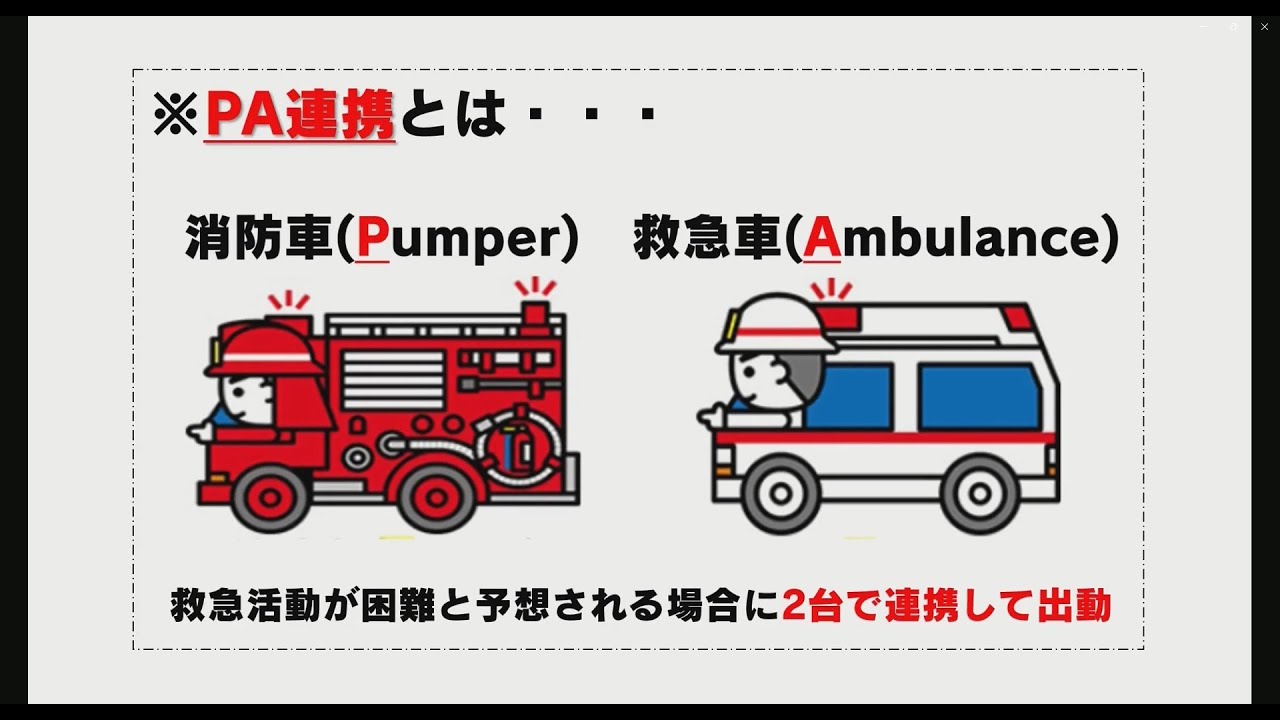 ※PA連携とは・・・

消防車(Pumper)　救急車(Ambulance)

救急活動が困難と予想される場合に2台で連携して出動