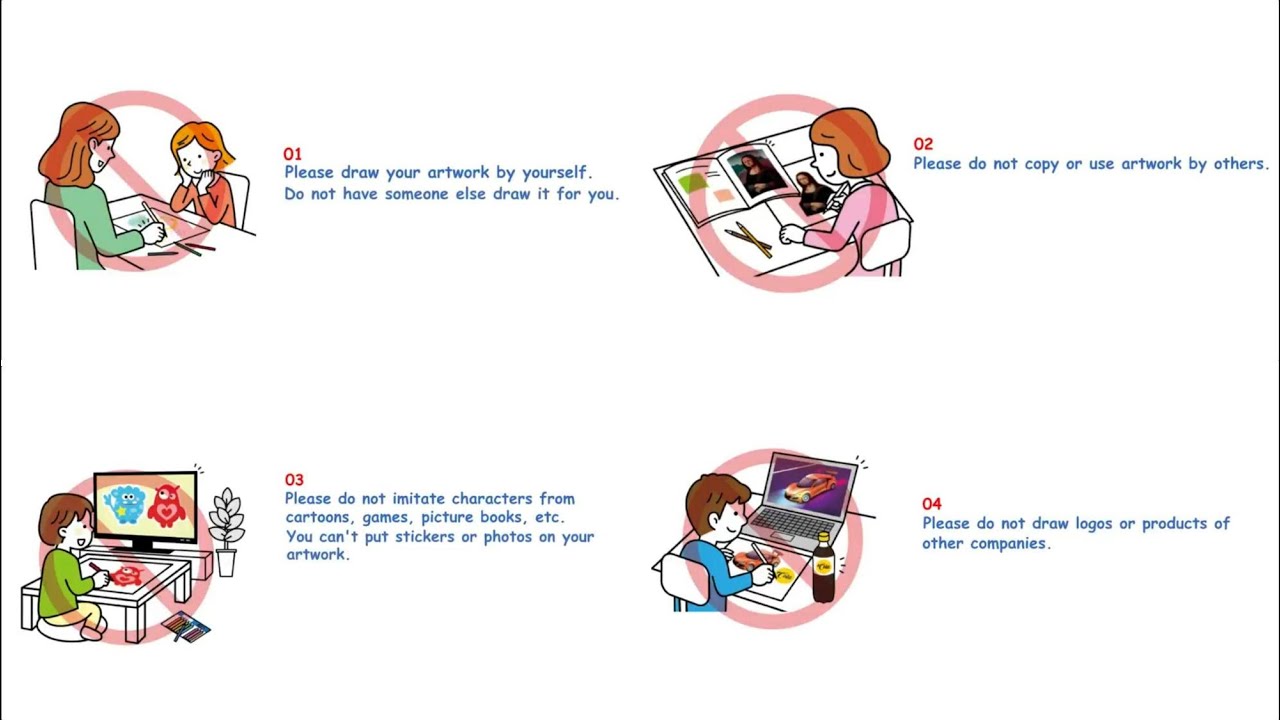 01
Please draw your artwork by yourself.
Do not have someone else draw it for you.

02
Please do not copy or use artwork by others.

03
Please do not imitate characters from cartoons, games, picture books, etc.
You can't put stickers or photos on your artwork.

04
Please do not draw logos or products of other companies.